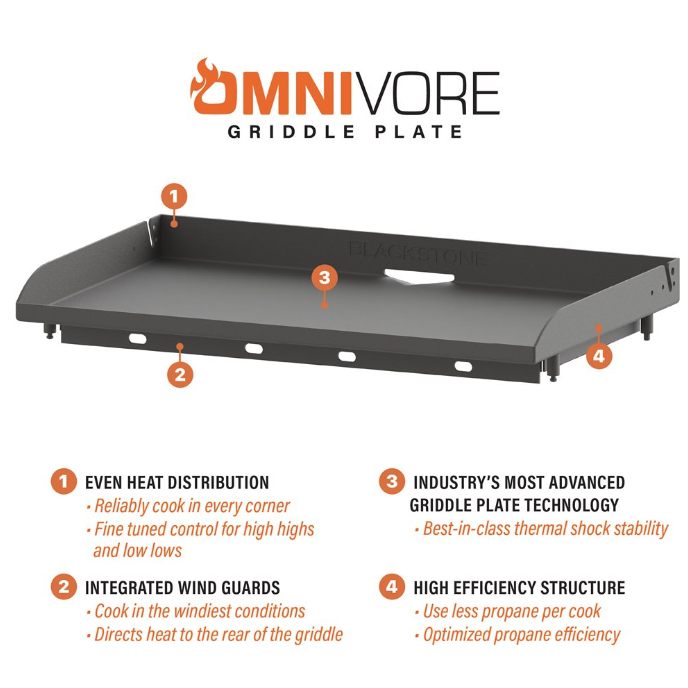 OMNIVORE
GRIDDLE PLATE

1

BLACKSTONE

3

2

4

1 EVEN HEAT DISTRIBUTION
• Reliably cook in every corner
• Fine tuned control for high highs and low lows

2 INTEGRATED WIND GUARDS
• Cook in the windiest conditions
• Directs heat to the rear of the griddle

3 INDUSTRY'S MOST ADVANCED GRIDDLE PLATE TECHNOLOGY
• Best-in-class thermal shock stability

4 HIGH EFFICIENCY STRUCTURE
• Use less propane per cook
• Optimized propane efficiency